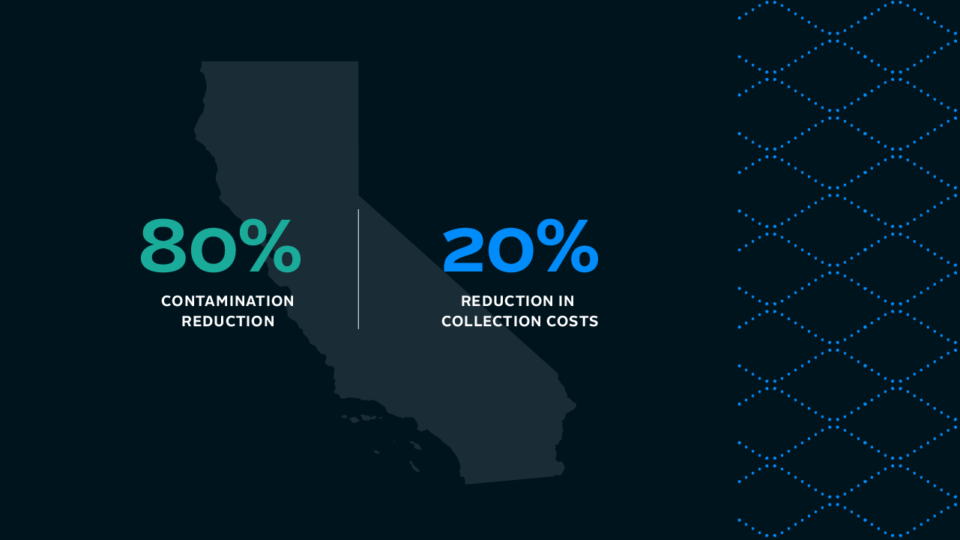 80%
CONTAMINATION REDUCTION

20%
REDUCTION IN COLLECTION COSTS